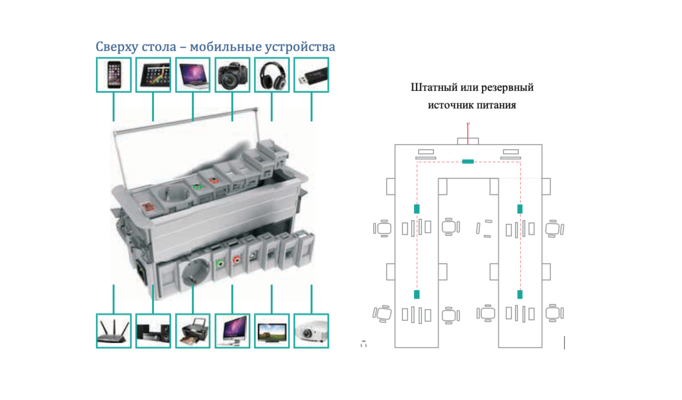 Сверху стола – мобильные устройства

Штатный или резервный источник питания